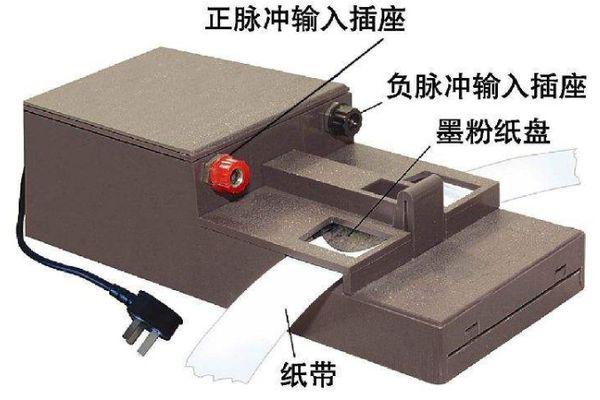 正脉冲输入插座

负脉冲输入插座

墨粉纸盘

纸带