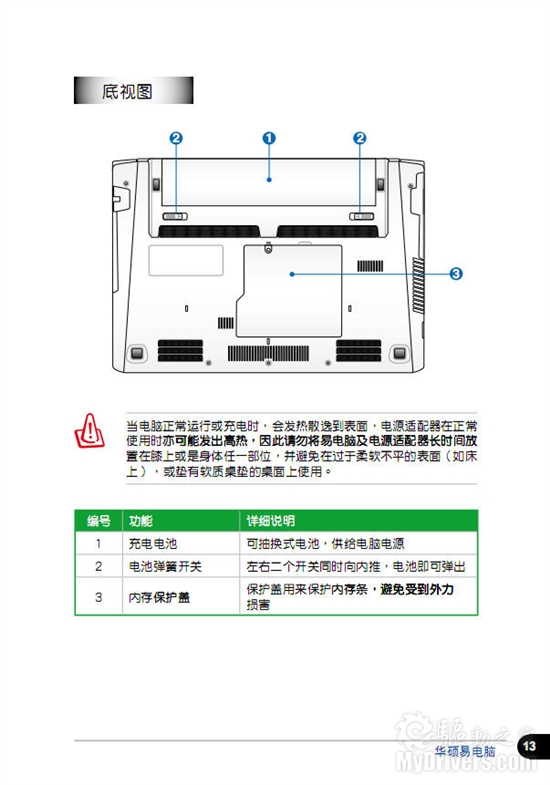 底视图

2 1 2

3

当电脑正常运行或充电时，会发热散逸到表面，电源适配器在正常使用时亦可能发出高热，因此请勿将易电脑及电源适配器长时间放置在膝上或是身体任一部位，并避免在过于柔软不平的表面（如床上），或垫有软质桌垫的桌面上使用。

| 编号 | 功能 | 详细说明 |
|---|---|---|
| 1 | 充电电池 | 可抽换式电池，供给电脑电源 |
| 2 | 电池弹簧开关 | 左右二个开关同时向内推，电池即可弹出 |
| 3 | 内存保护盖 | 保护盖用来保护内存条，避免受到外力损害 |

华硕易电脑 13

驱动之家 MyDrivers.com