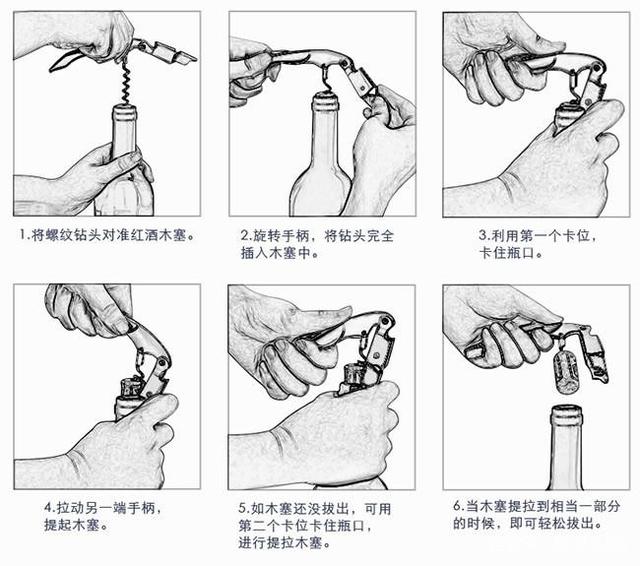 1.将螺纹钻头对准红酒木塞。

2.旋转手柄，将钻头完全插入木塞中。

3.利用第一个卡位，卡住瓶口。

4.拉动另一端手柄，提起木塞。

5.如木塞还没拔出，可用第二个卡位卡住瓶口，进行提拉木塞。

6.当木塞提拉到相当一部分的时候，即可轻松拔出。